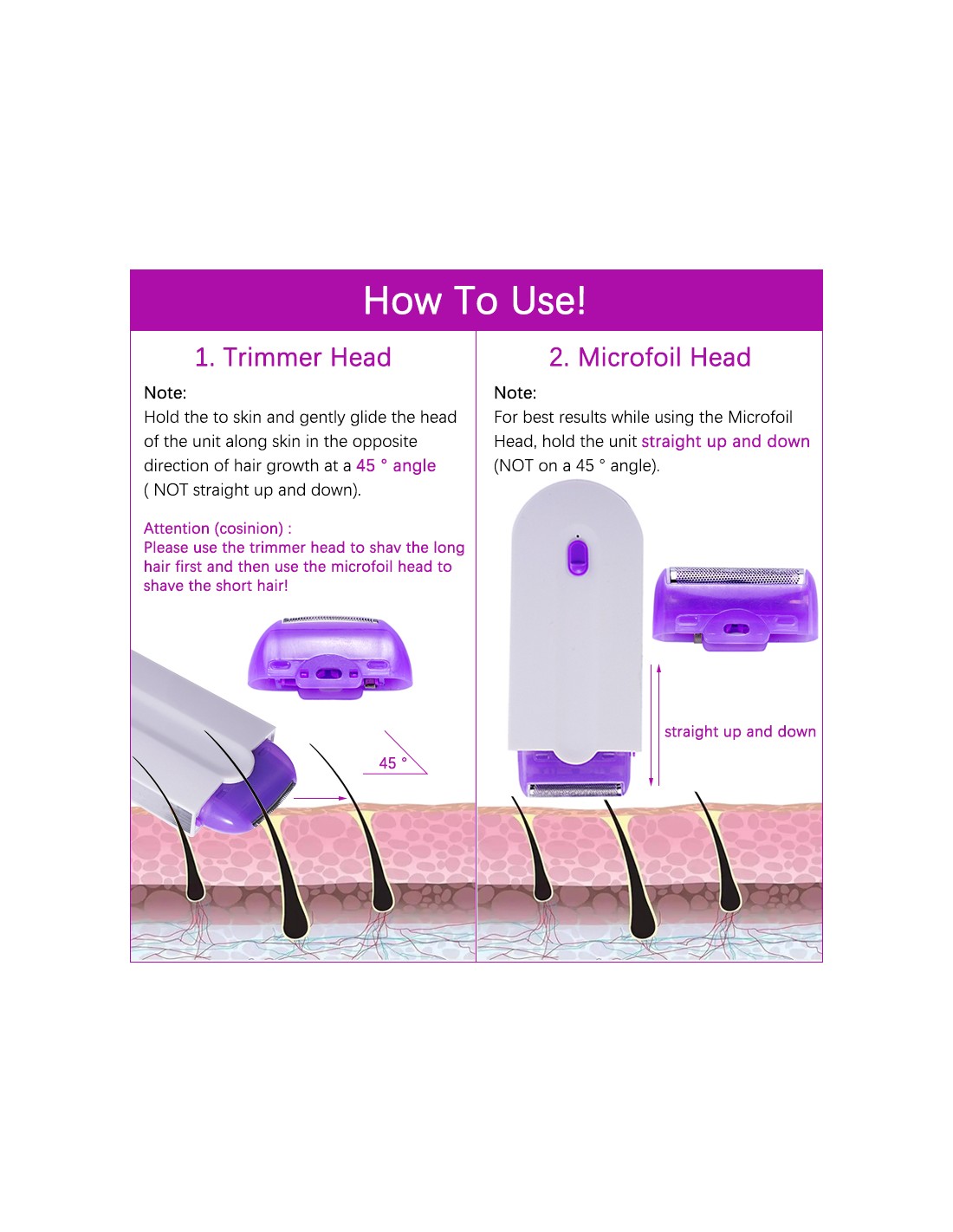 How To Use!

1. Trimmer Head

Note:
Hold the to skin and gently glide the head of the unit along skin in the opposite direction of hair growth at a 45 ° angle ( NOT straight up and down).

Attention (cosinion) :
Please use the trimmer head to shav the long hair first and then use the microfoil head to shave the short hair!

45 °

2. Microfoil Head

Note:
For best results while using the Microfoil Head, hold the unit straight up and down (NOT on a 45 ° angle).

straight up and down