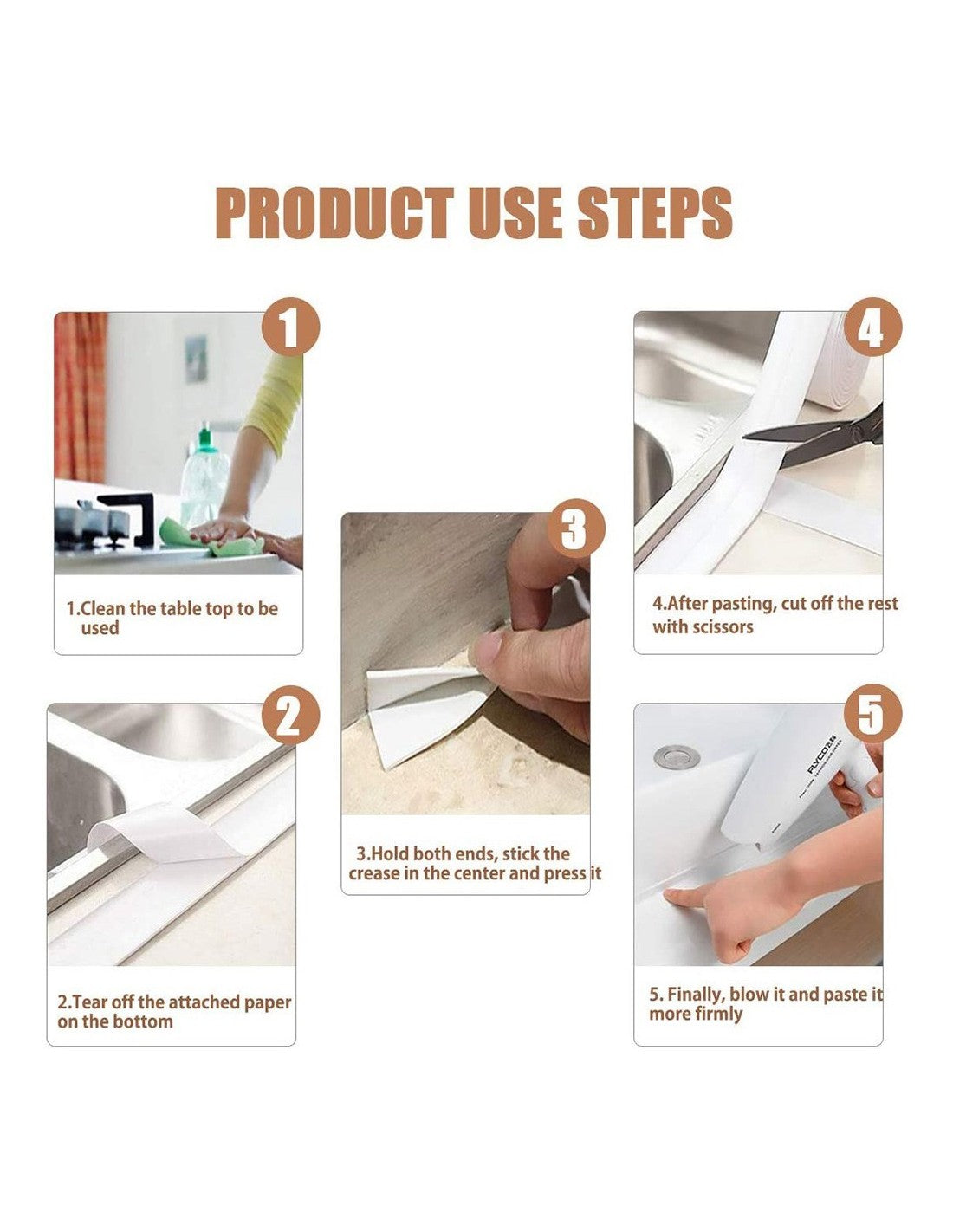 PRODUCT USE STEPS

1

1.Clean the table top to be used

2

2.Tear off the attached paper on the bottom

3

3.Hold both ends, stick the crease in the center and press it

4

4.After pasting, cut off the rest with scissors

5

FLYCO

5. Finally, blow it and paste it more firmly