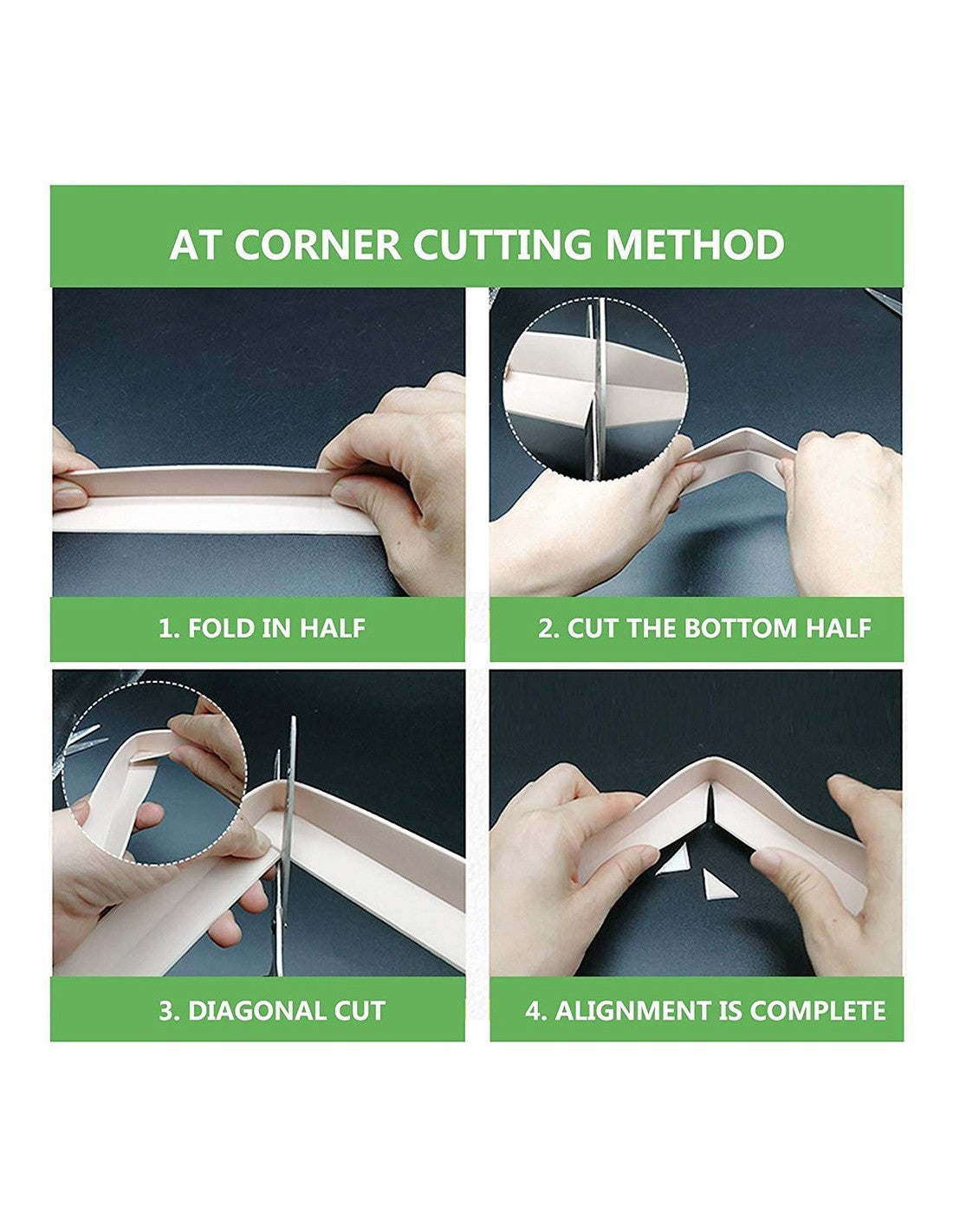 AT CORNER CUTTING METHOD

1. FOLD IN HALF

2. CUT THE BOTTOM HALF

3. DIAGONAL CUT

4. ALIGNMENT IS COMPLETE